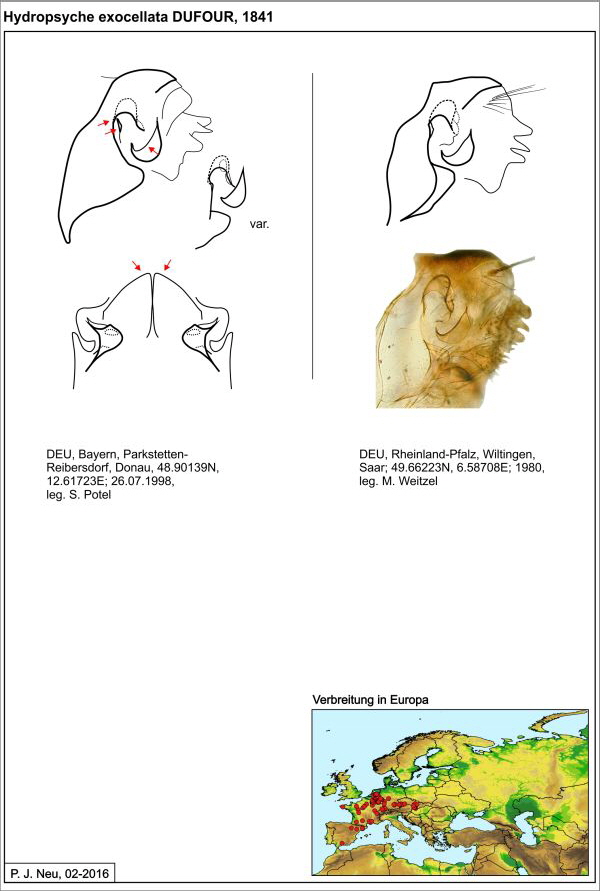 Hydropsyche exocellata DUFOUR, 1841

var.

DEU, Bayern, Parkstetten-Reibersdorf, Donau, 48.90139N, 12.61723E; 26.07.1998, leg. S. Potel

DEU, Rheinland-Pfalz, Wiltingen, Saar; 49.66223N, 6.58708E; 1980, leg. M. Weitzel

Verbreitung in Europa

P. J. Neu, 02-2016