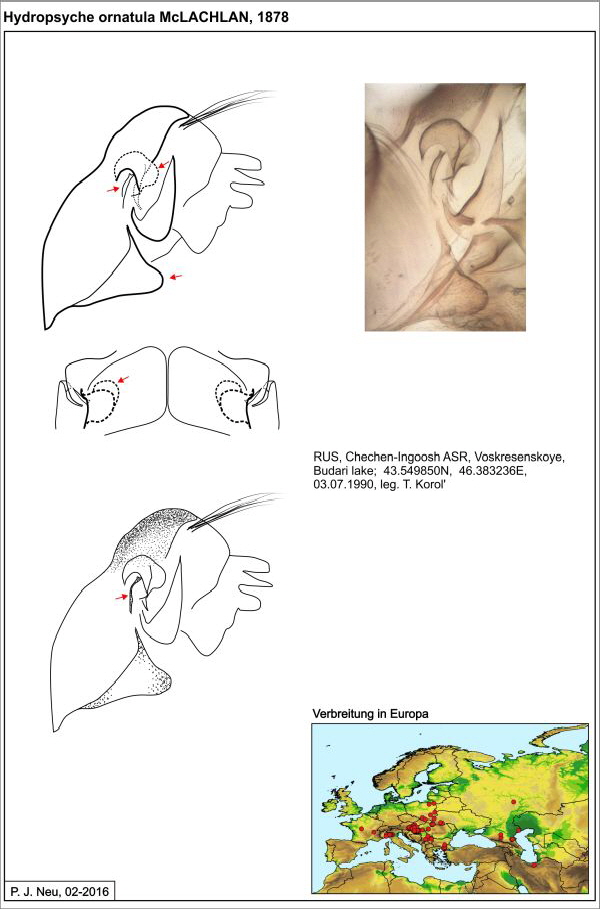 Hydropsyche ornatula McLACHLAN, 1878

RUS, Chechen-Ingoosh ASR, Voskresenskoye, Budari lake; 43.549850N, 46.383236E, 03.07.1990, leg. T. Korol'

Verbreitung in Europa

P. J. Neu, 02-2016