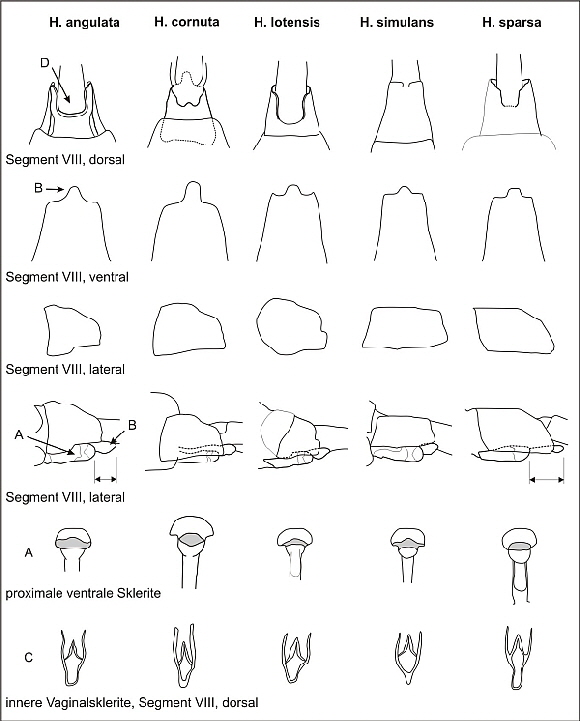 H. angulata H. cornuta H. lotensis H. simulans H. sparsa

D

Segment VIII, dorsal

B

Segment VIII, ventral

Segment VIII, lateral

A B

Segment VIII, lateral

A

proximale ventrale Sklerite

C

innere Vaginalsklerite, Segment VIII, dorsal